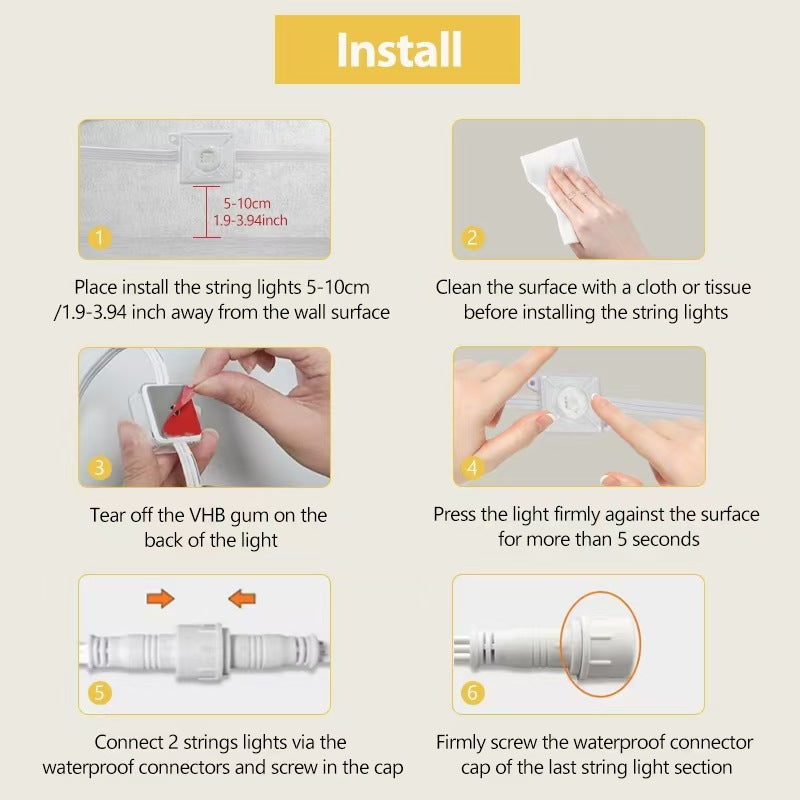 Install

5-10cm
1.9-3.94inch

1

Place install the string lights 5-10cm /1.9-3.94 inch away from the wall surface

2

Clean the surface with a cloth or tissue before installing the string lights

3

Tear off the VHB gum on the back of the light

4

Press the light firmly against the surface for more than 5 seconds

5

Connect 2 strings lights via the waterproof connectors and screw in the cap

6

Firmly screw the waterproof connector cap of the last string light section